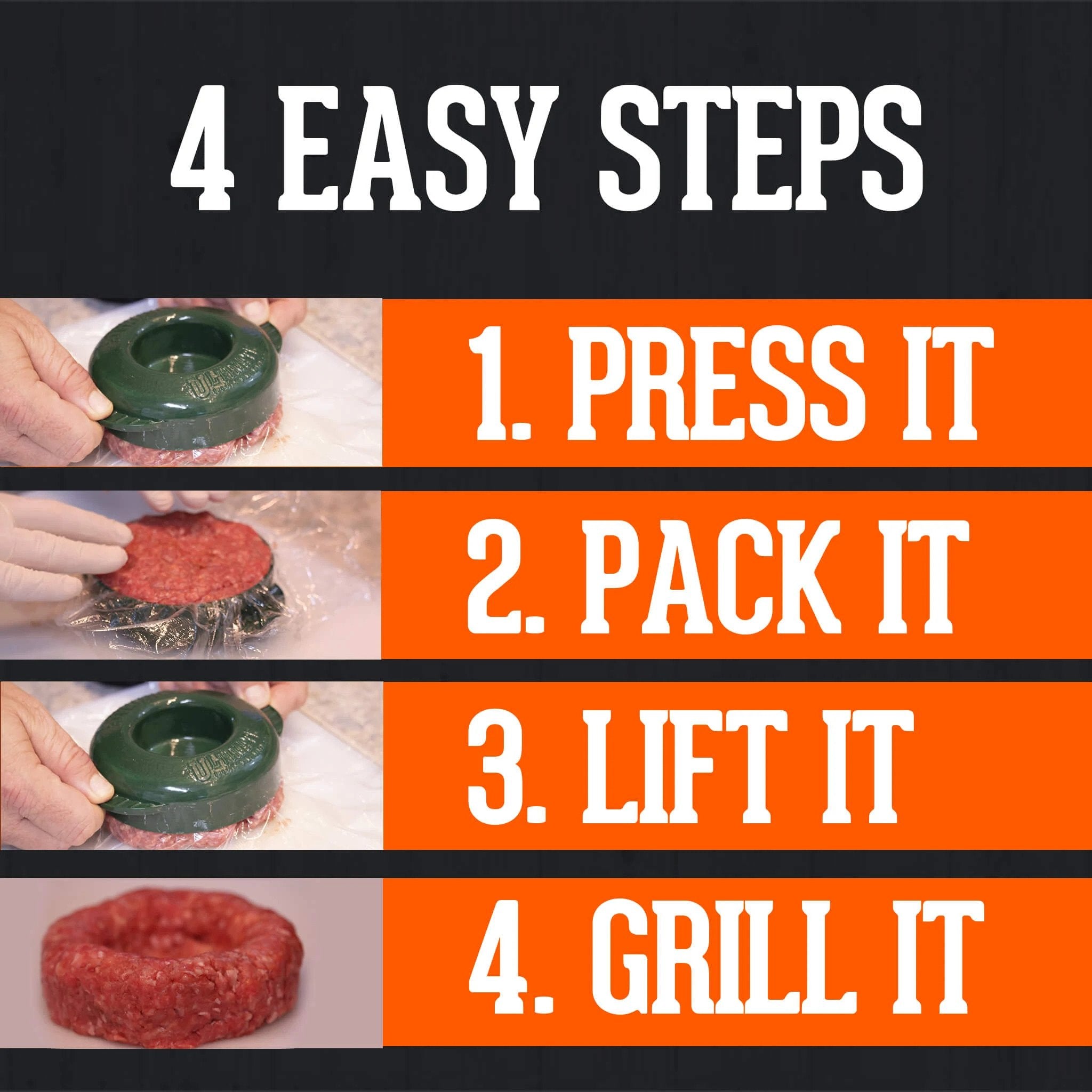 4 EASY STEPS

1. PRESS IT

2. PACK IT

3. LIFT IT

4. GRILL IT